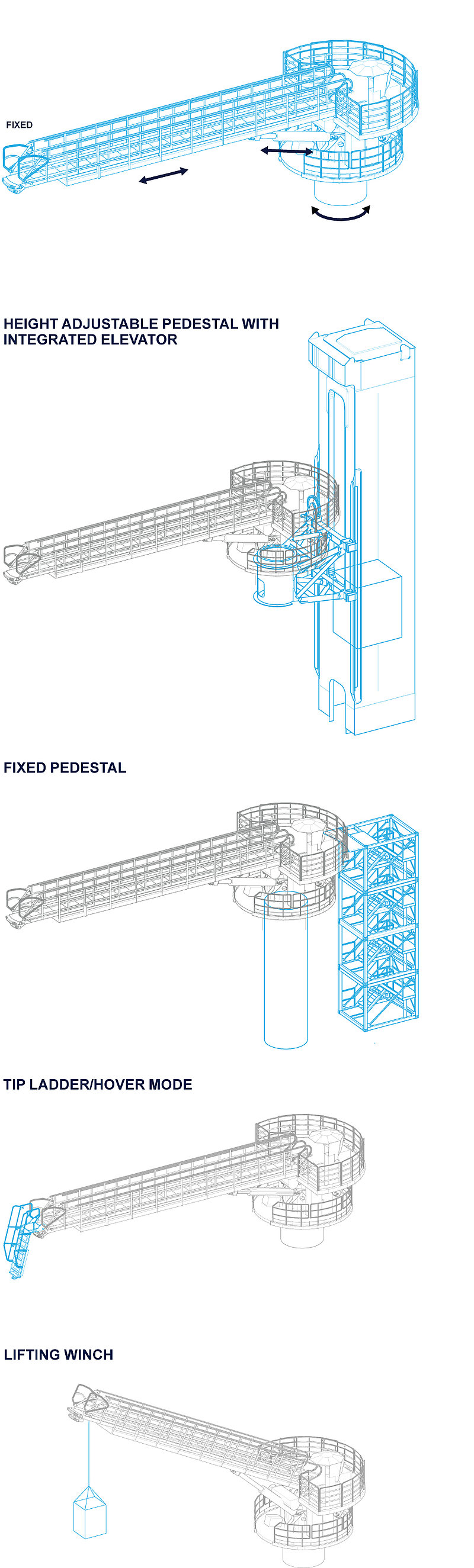 FIXED

HEIGHT ADJUSTABLE PEDESTAL WITH INTEGRATED ELEVATOR

FIXED PEDESTAL

TIP LADDER/HOVER MODE

LIFTING WINCH